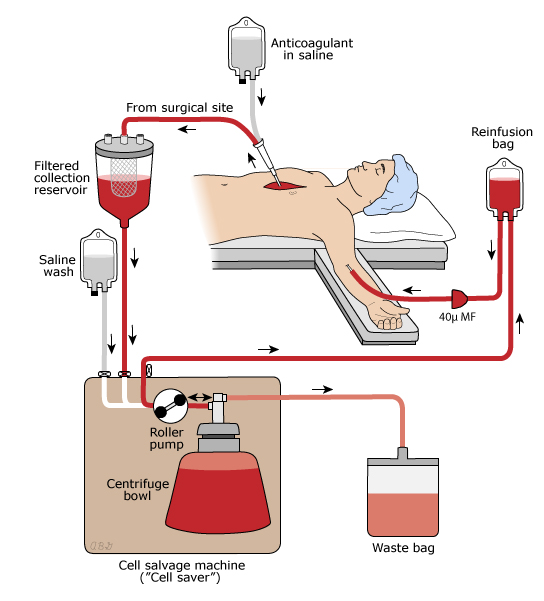 Anticoagulant in saline

From surgical site

Reinfusion bag

Filtered collection reservoir

Saline wash

40µ MF

Roller pump

Centrifuge bowl

Waste bag

Cell salvage machine ("Cell saver")